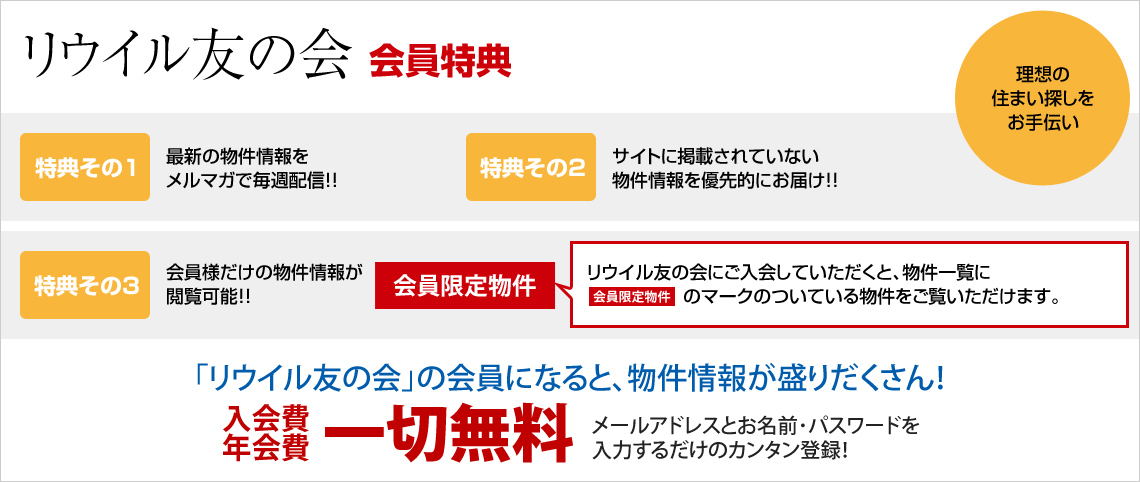 リウイル友の会 会員特典

理想の住まい探しをお手伝い

特典その1

最新の物件情報をメルマガで毎週配信!!

特典その2

サイトに掲載されていない物件情報を優先的にお届け!!

特典その3

会員様だけの物件情報が閲覧可能!!

会員限定物件

リウイル友の会にご入会していただくと、物件一覧に 会員限定物件 のマークのついている物件をご覧いただけます。

「リウイル友の会」の会員になると、物件情報が盛りだくさん!

入会費
年会費

一切無料

メールアドレスとお名前・パスワードを入力するだけのカンタン登録!